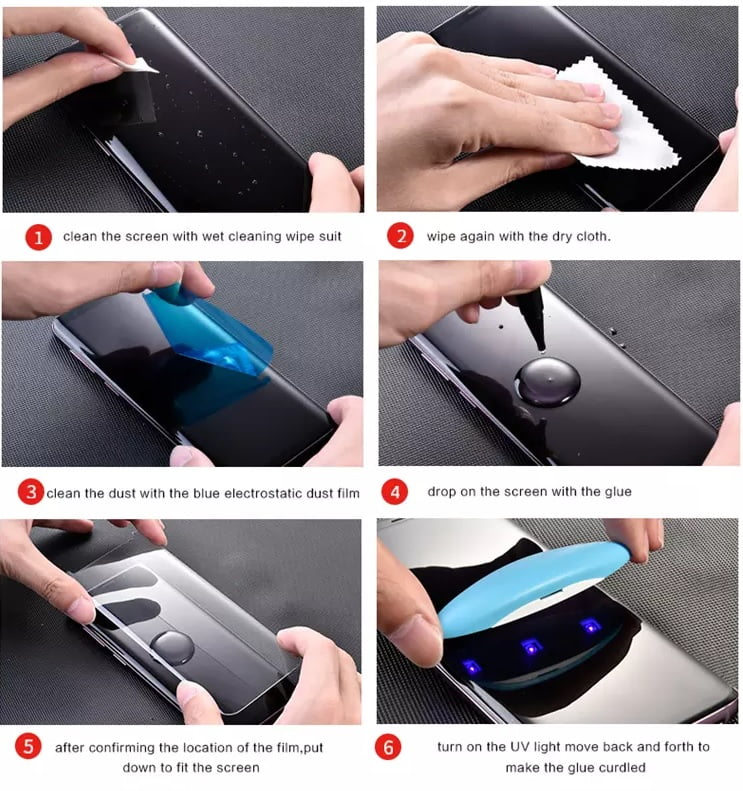 1 clean the screen with wet cleaning wipe suit

2 wipe again with the dry cloth.

3 clean the dust with the blue electrostatic dust film

4 drop on the screen with the glue

5 after confirming the location of the film,put down to fit the screen

6 turn on the UV light move back and forth to make the glue curdled